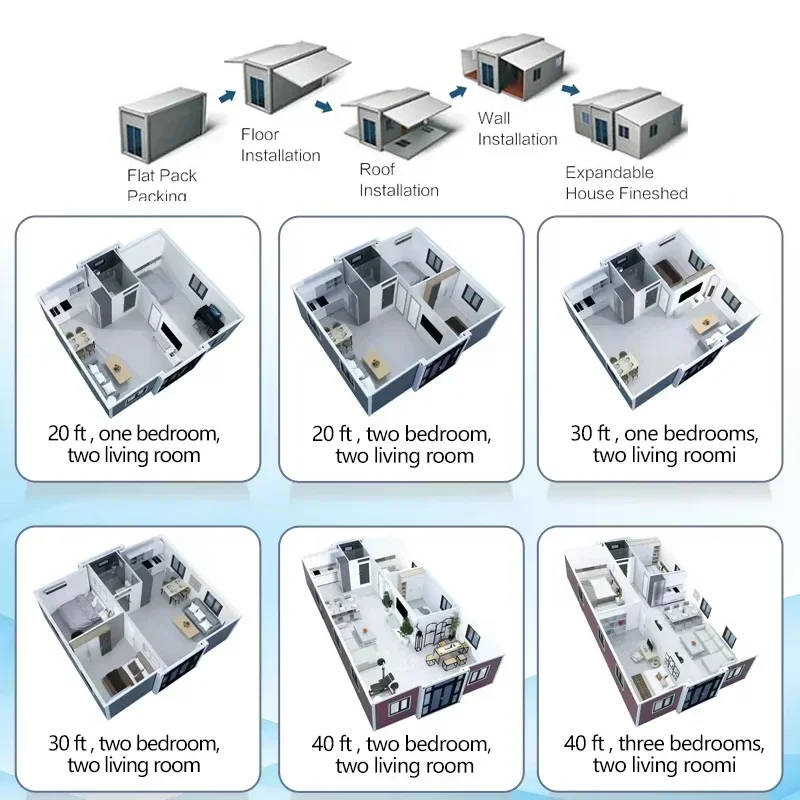 Flat Pack Packing

Floor Installation

Roof Installation

Wall Installation

Expandable House Fineshed

20 ft , one bedroom, two living room

20 ft , two bedroom, two living room

30 ft , one bedrooms, two living roomi

30 ft , two bedroom, two living room

40 ft , two bedroom, two living room

40 ft , three bedrooms, two living roomi